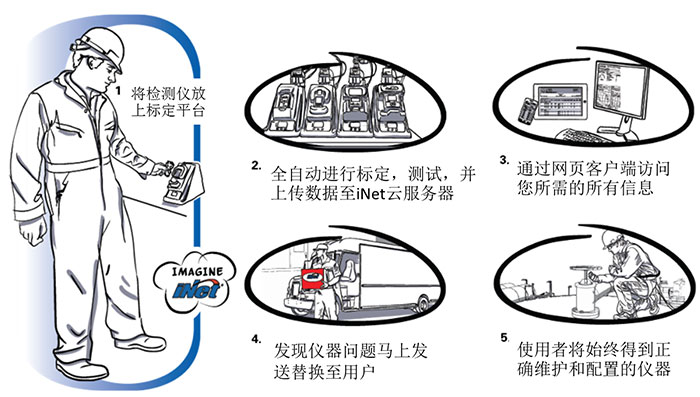 1 将检测仪放上标定平台

IMAGINE
iNet

2. 全自动进行标定，测试，并上传数据至iNet云服务器

3. 通过网页客户端访问您所需的所有信息

4. 发现仪器问题马上发送替换至用户

5. 使用者将始终得到正确维护和配置的仪器